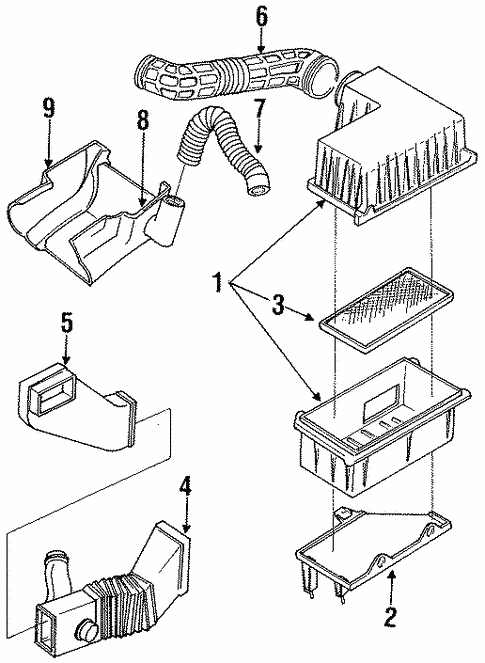 6
9
8
7
1
3
5
4
2