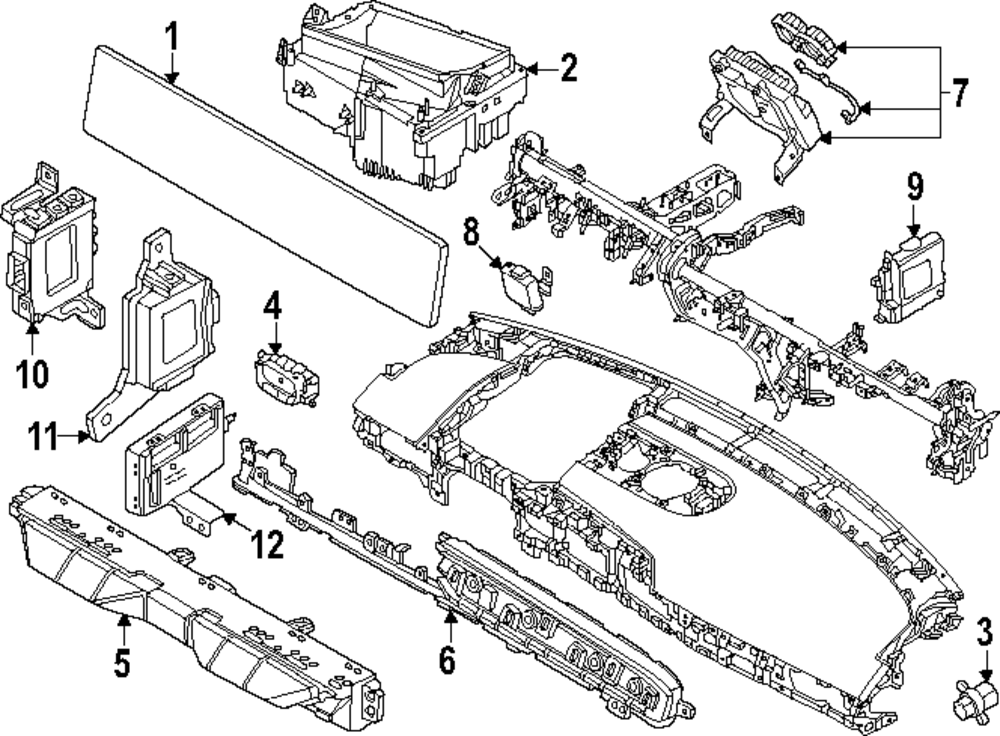 1
2
7
9
8
10
4
11
12
5
6
3