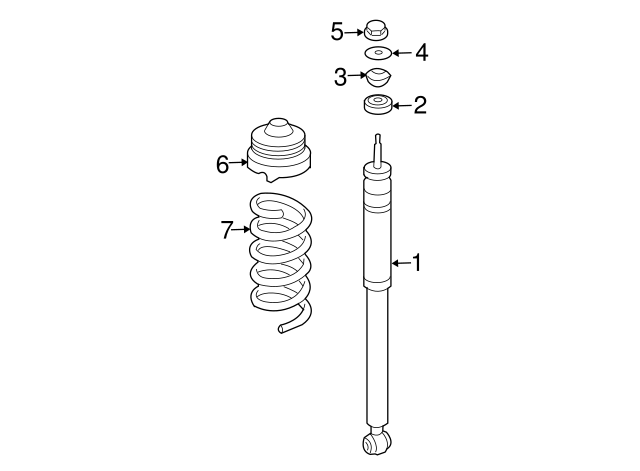 5
4
3
2
6
7
1