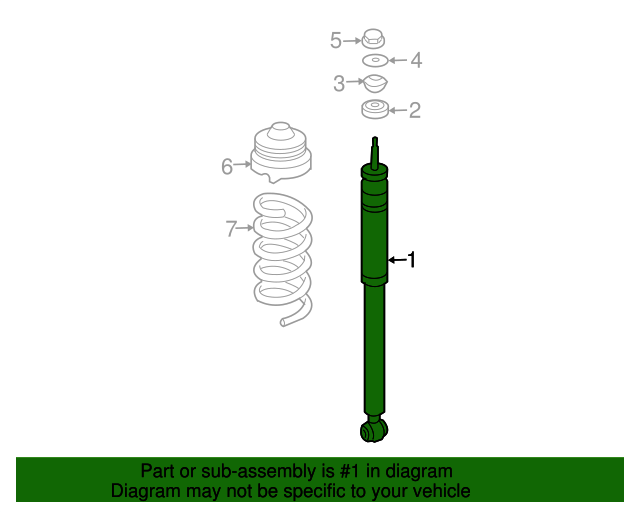 5
4
3
2
6
7
1

Part or sub-assembly is #1 in diagram
Diagram may not be specific to your vehicle