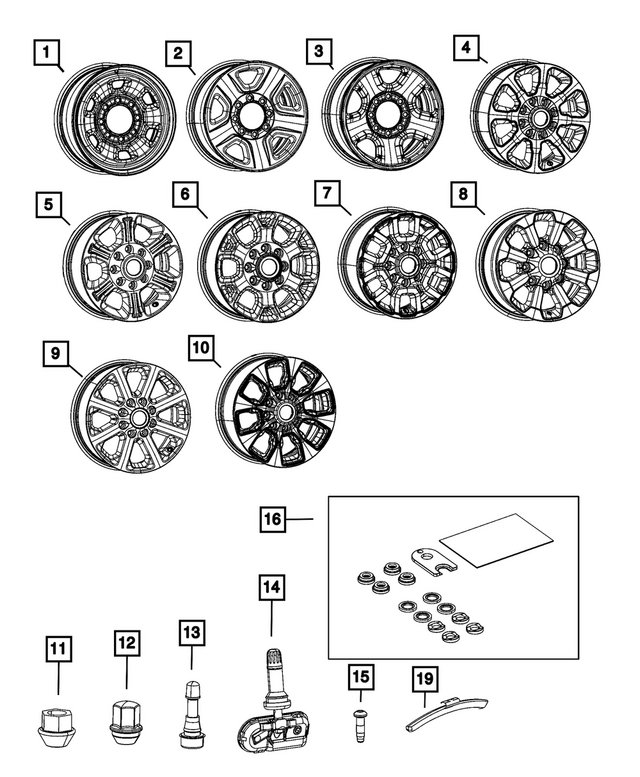 1
2
3
4
5
6
7
8
9
10
16
14
11
12
13
15
19