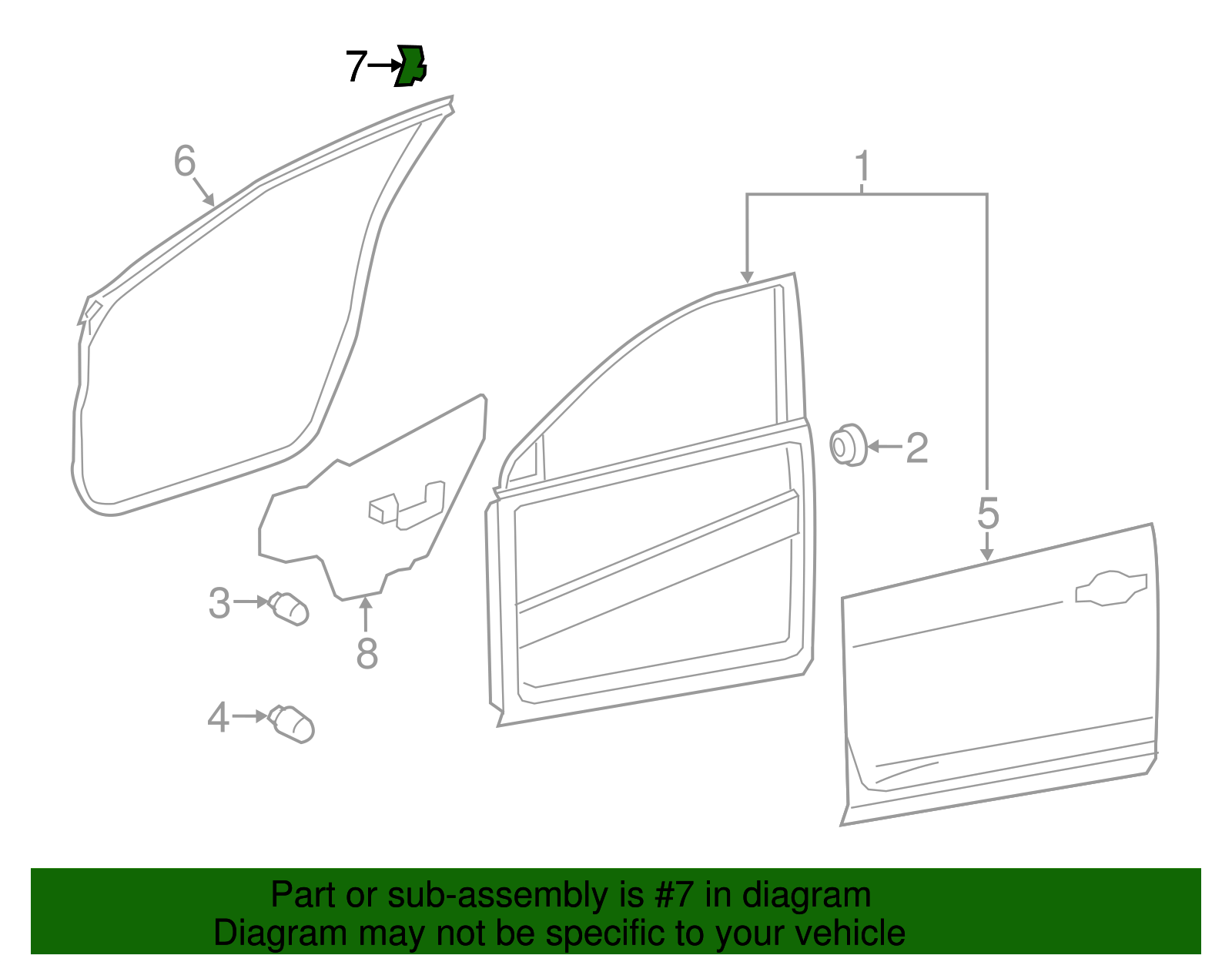 7
6
1
2
5
3
8
4

Part or sub-assembly is #7 in diagram
Diagram may not be specific to your vehicle