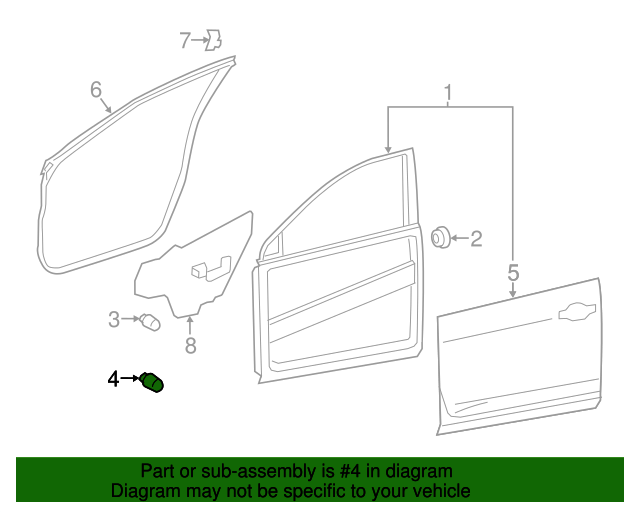 7
6
1
2
5
3
8
4

Part or sub-assembly is #4 in diagram
Diagram may not be specific to your vehicle