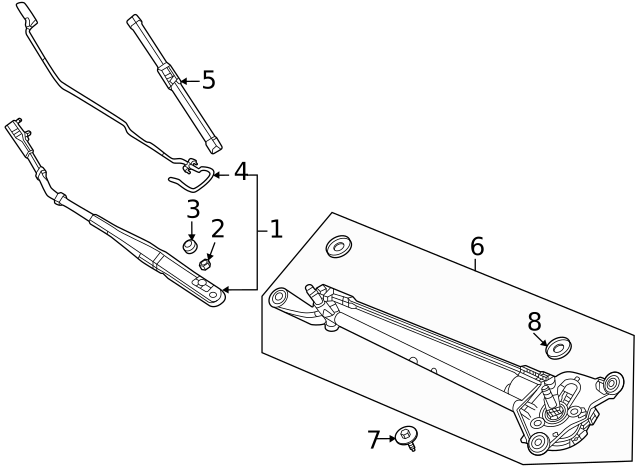 5
4
3
2
1
6
8
7