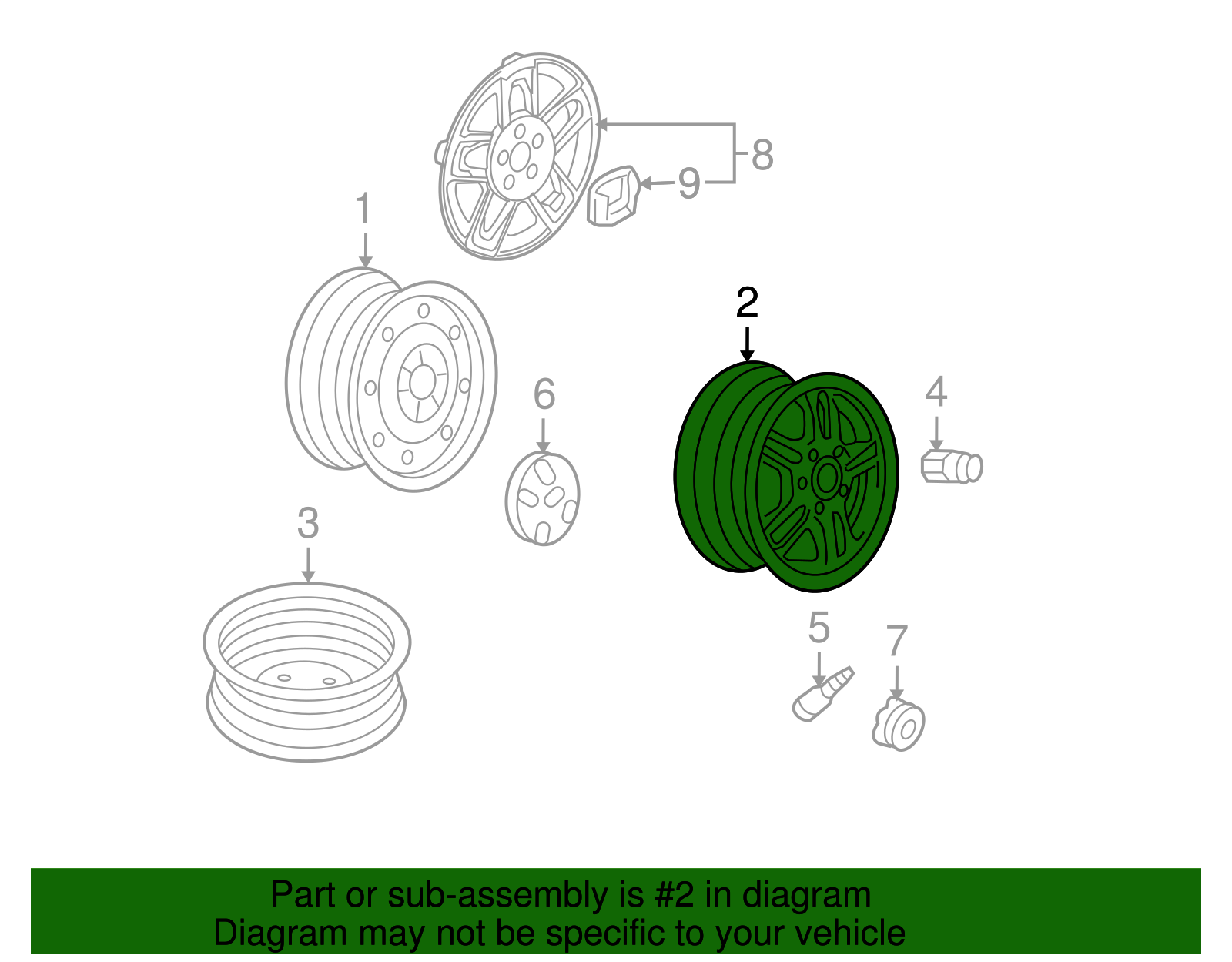 8
9
1
2
6
4
3
5
7

Part or sub-assembly is #2 in diagram
Diagram may not be specific to your vehicle