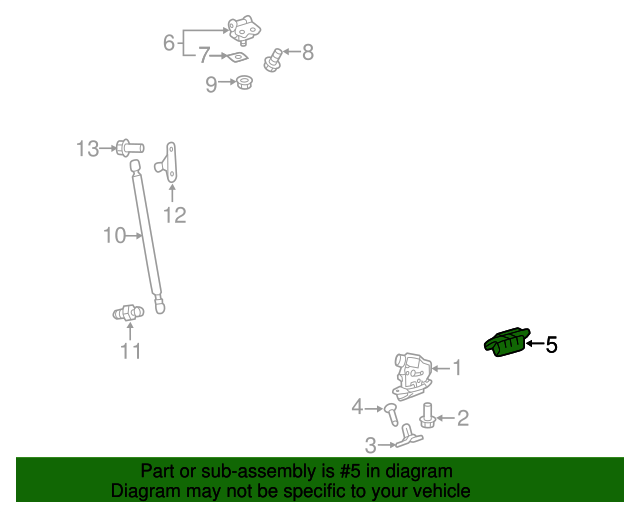 6
7
8
9
13
12
10
11
5
1
4
2
3

Part or sub-assembly is #5 in diagram
Diagram may not be specific to your vehicle