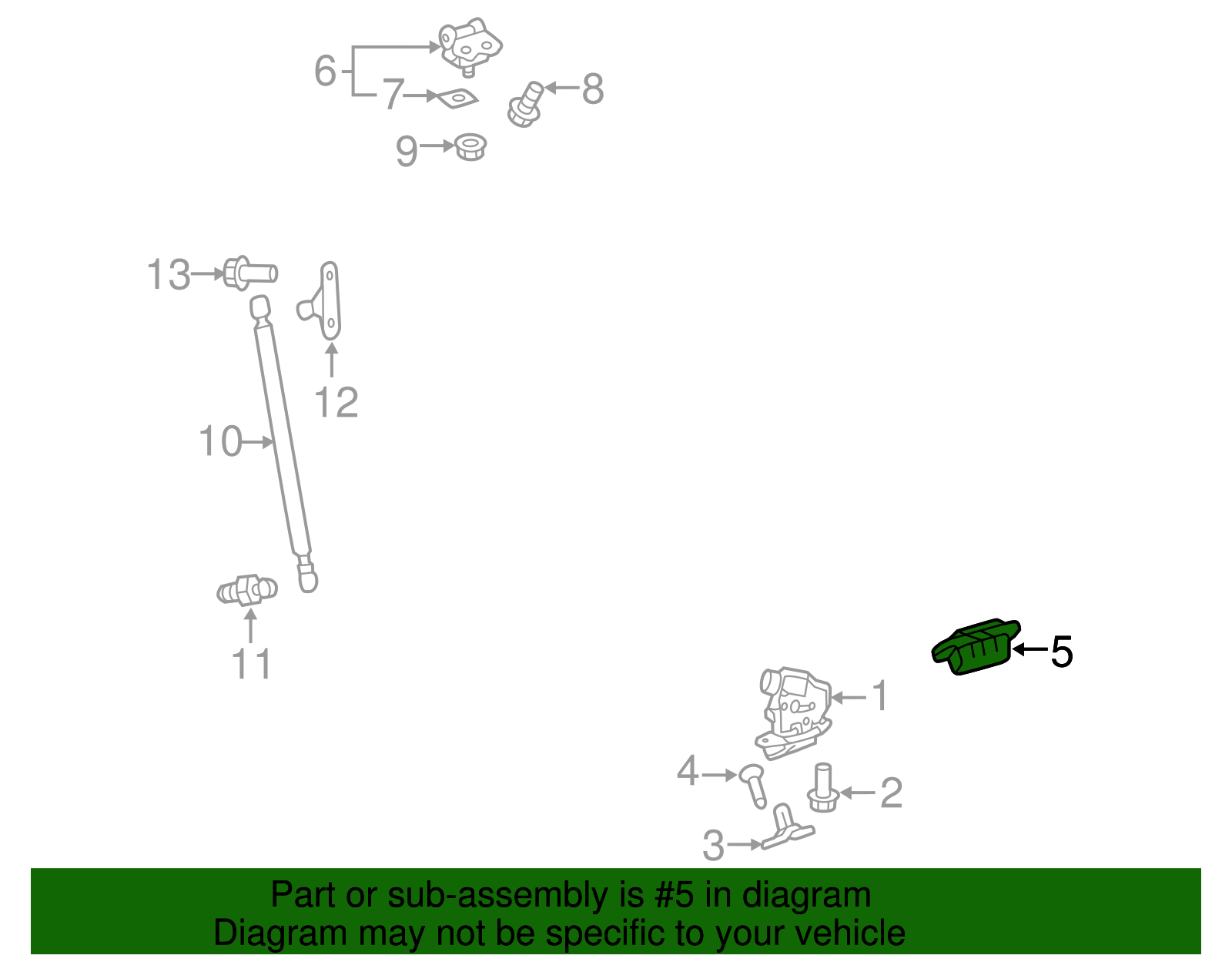 6
7
8
9
13
12
10
11
5
1
4
2
3

Part or sub-assembly is #5 in diagram
Diagram may not be specific to your vehicle