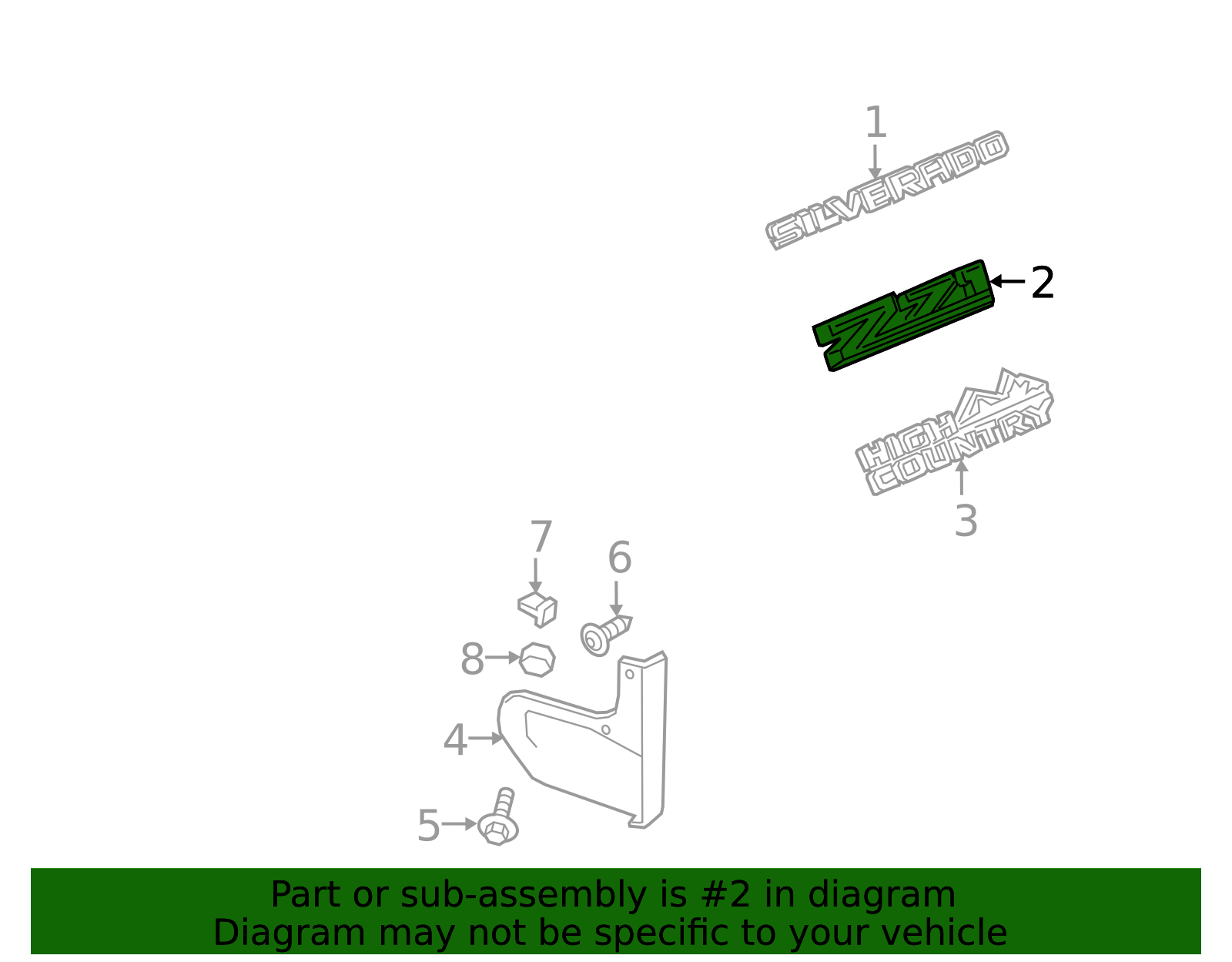 1
SILVERADO
2
Z71
HIGH COUNTRY
3
7
6
8
4
5

Part or sub-assembly is #2 in diagram
Diagram may not be specific to your vehicle