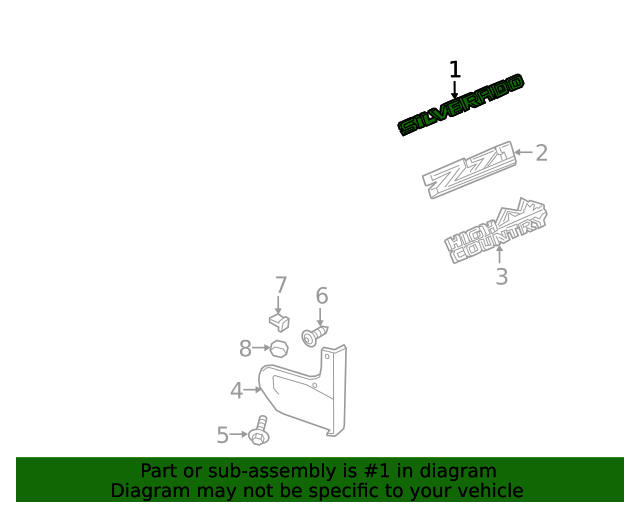 1
SILVERADO
Z71
2
HIGH COUNTRY
3
7
6
8
4
5

Part or sub-assembly is #1 in diagram
Diagram may not be specific to your vehicle