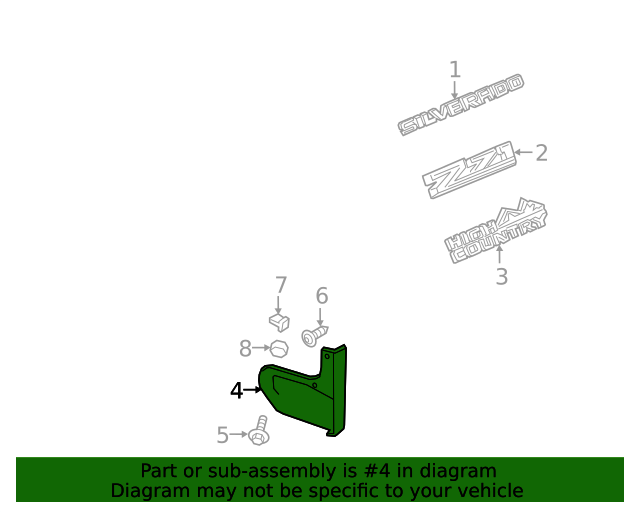 1
SILVERADO
Z71
2
HIGH COUNTRY
3
7
6
8
4
5

Part or sub-assembly is #4 in diagram
Diagram may not be specific to your vehicle