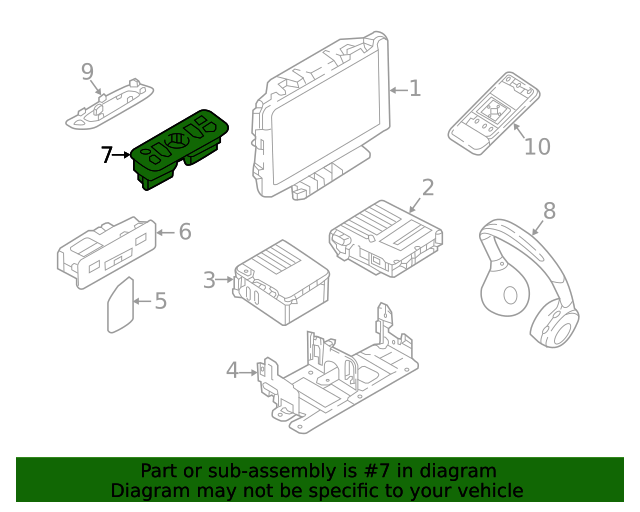 9
1
10
7
2
8
6
3
5
4

Part or sub-assembly is #7 in diagram
Diagram may not be specific to your vehicle