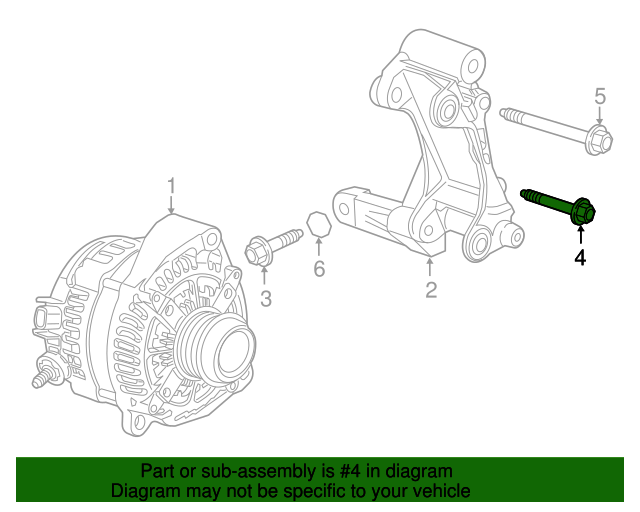 5

1

4

6

3

2

Part or sub-assembly is #4 in diagram
Diagram may not be specific to your vehicle