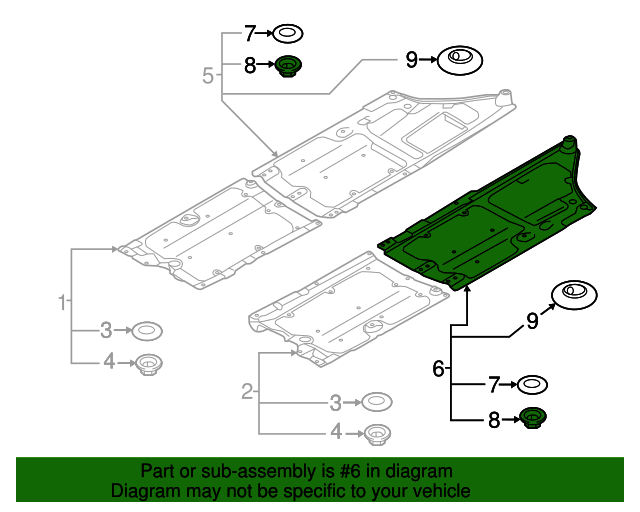 7
8
5
9
1
3
4
2
3
4
9
6
7
8

Part or sub-assembly is #6 in diagram
Diagram may not be specific to your vehicle