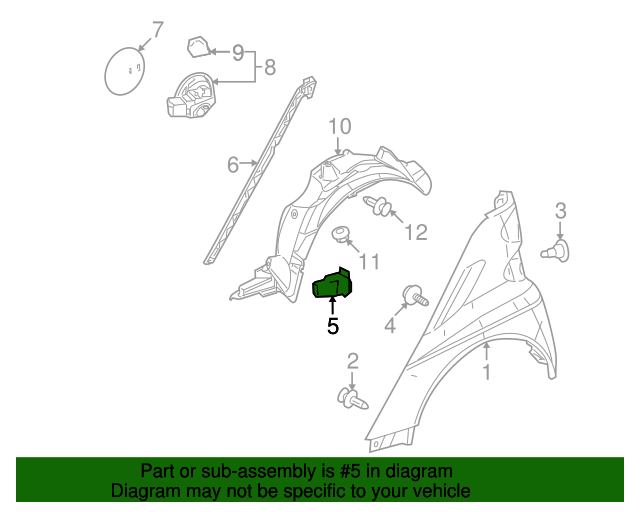 7
9
8
10
6
3
12
11
5
4
2
1

Part or sub-assembly is #5 in diagram
Diagram may not be specific to your vehicle