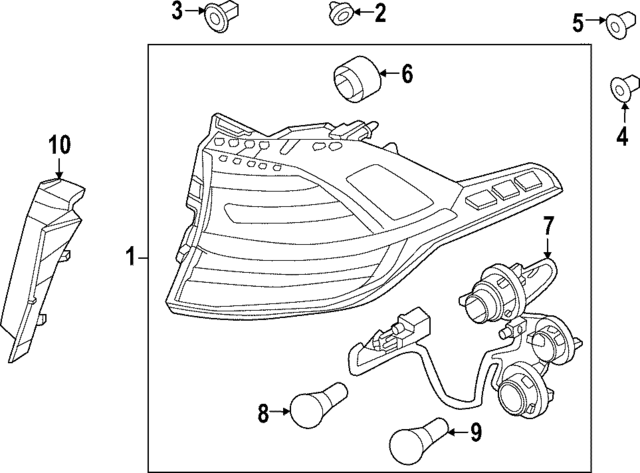 3
2
5
6
4
10
1
7
8
9