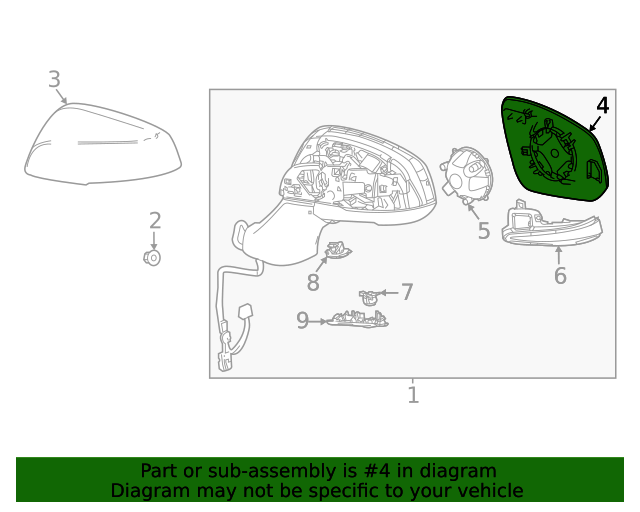 3

4

2

5

6

8

7

9

1

Part or sub-assembly is #4 in diagram
Diagram may not be specific to your vehicle