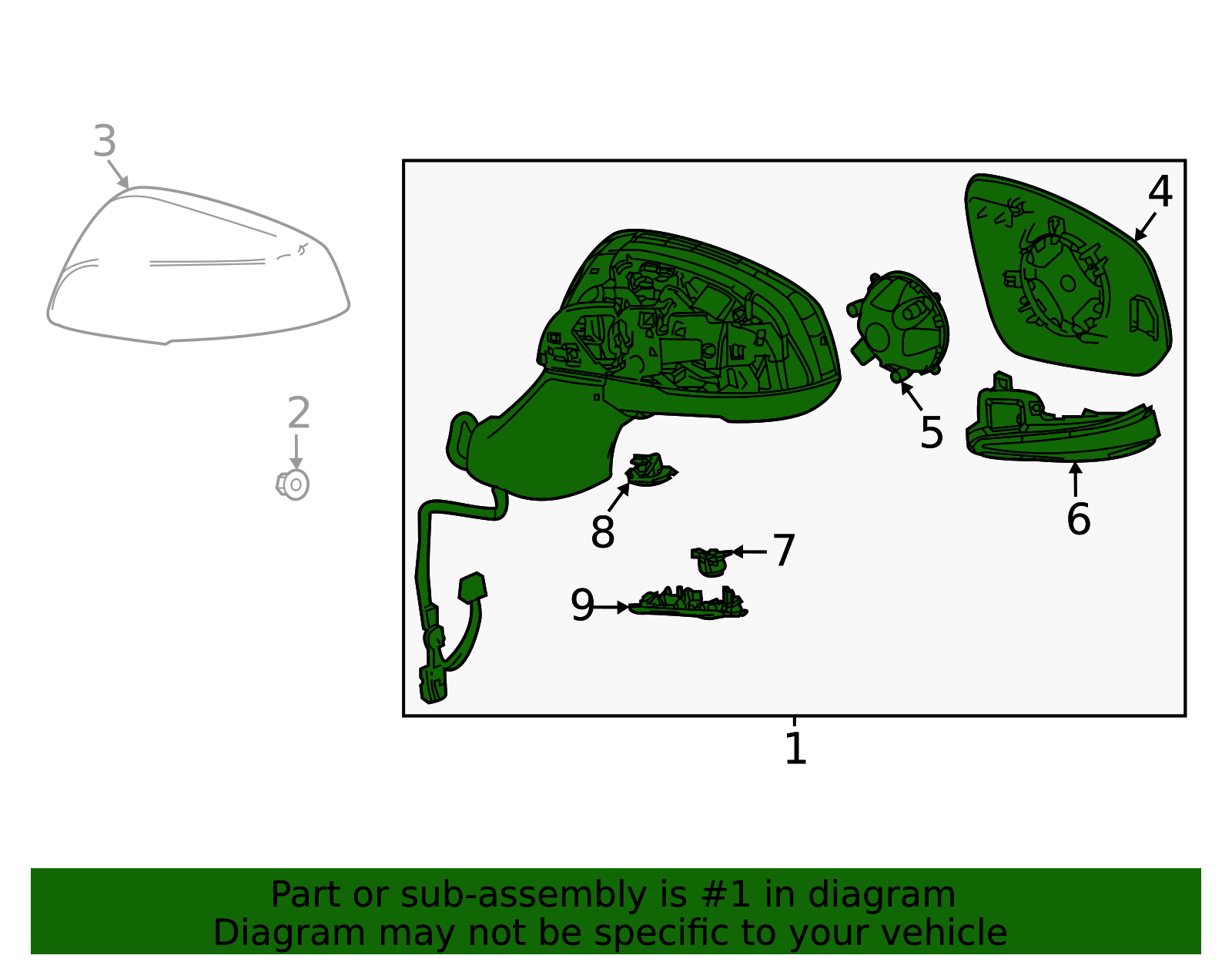 3

2

4

5

6

8

7

9

1

Part or sub-assembly is #1 in diagram
Diagram may not be specific to your vehicle