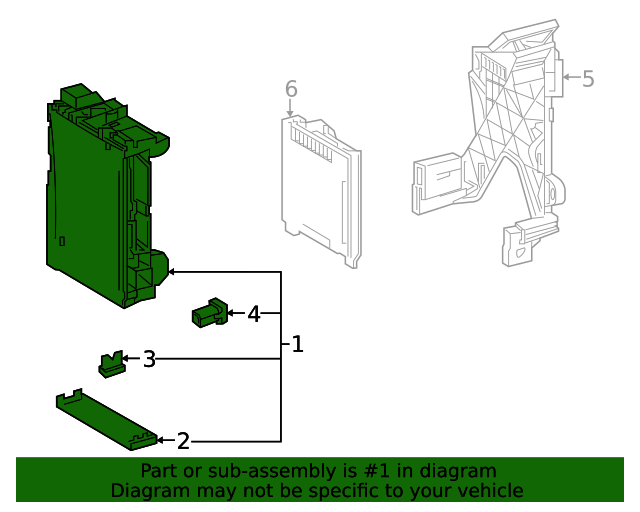 6
5
4
1
3
2
Part or sub-assembly is #1 in diagram
Diagram may not be specific to your vehicle