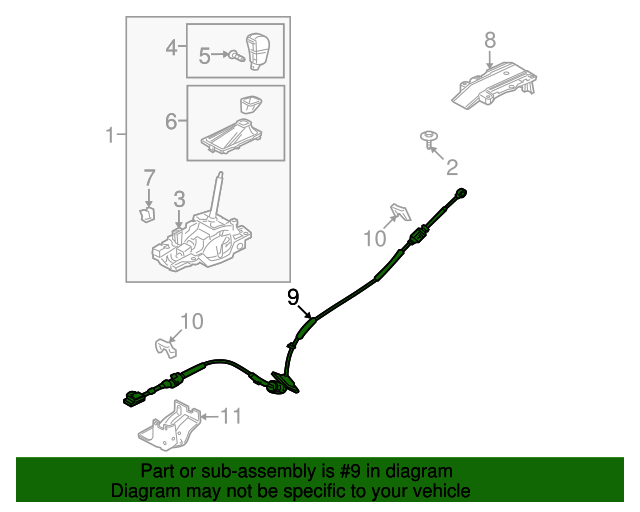 1
4
5
6
7
3
8
2
10
9
10
11

Part or sub-assembly is #9 in diagram
Diagram may not be specific to your vehicle