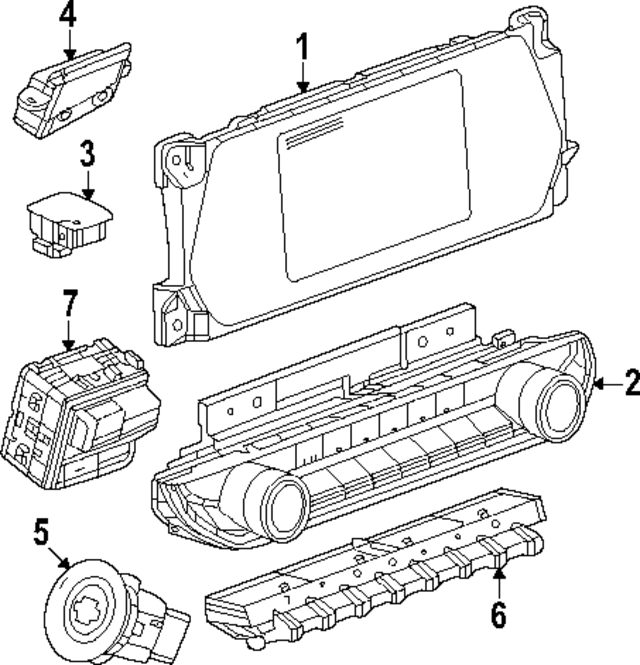 4
1
3
7
2
5
6