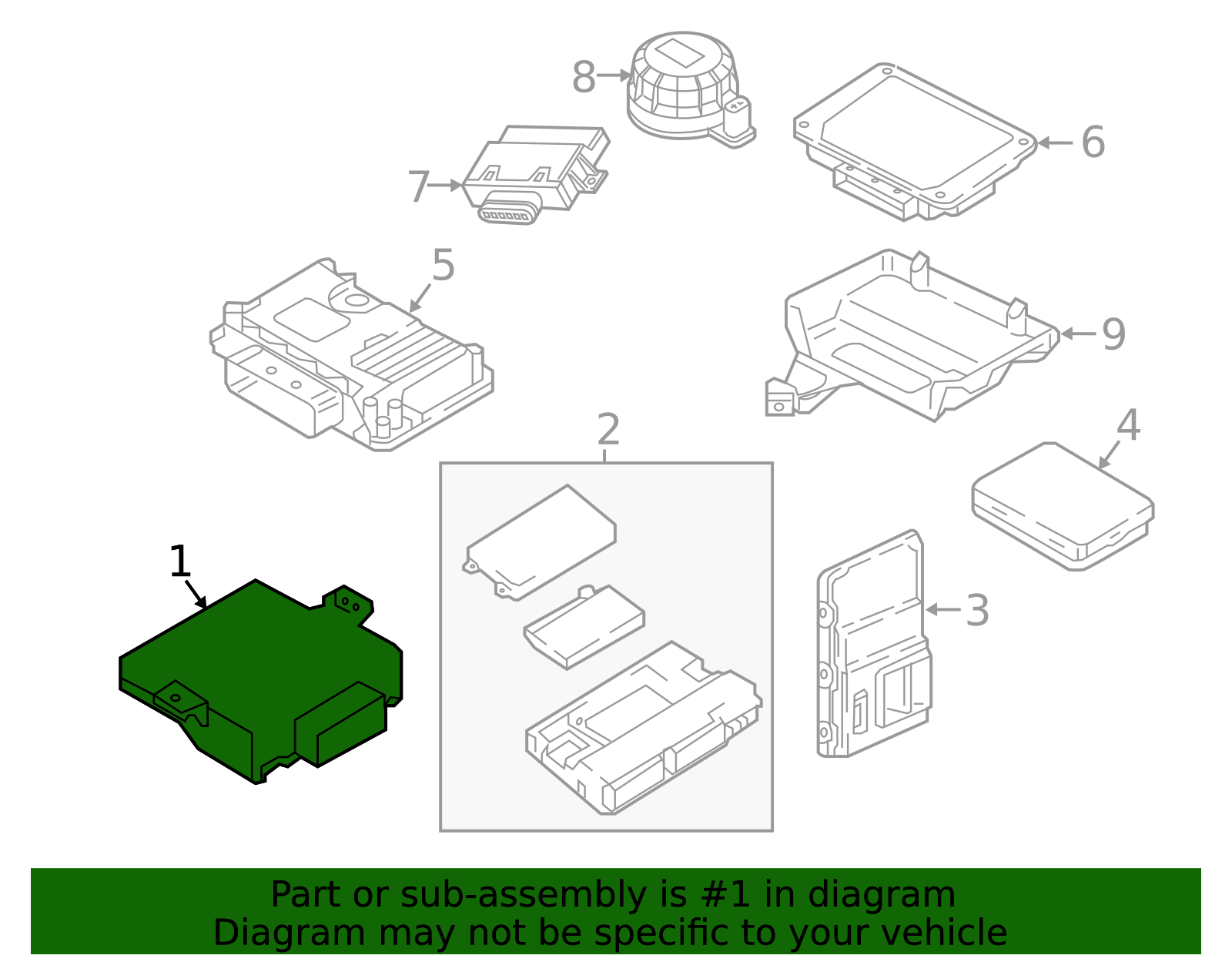 8
6
7
5
9
2
4
1
3

Part or sub-assembly is #1 in diagram
Diagram may not be specific to your vehicle