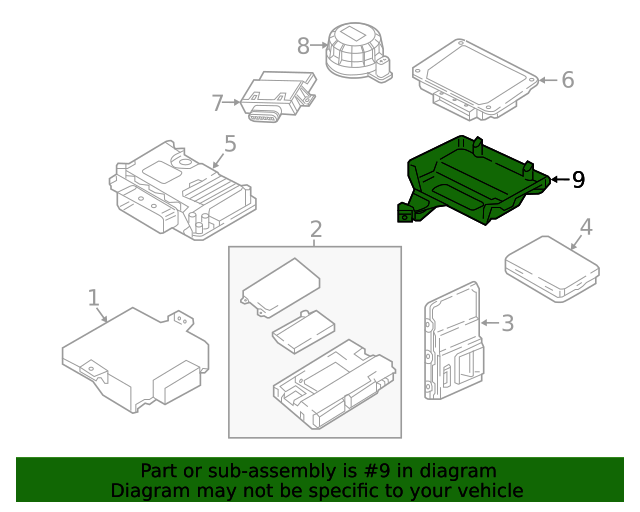 8

6

7

5

9

2

4

1

3

Part or sub-assembly is #9 in diagram
Diagram may not be specific to your vehicle