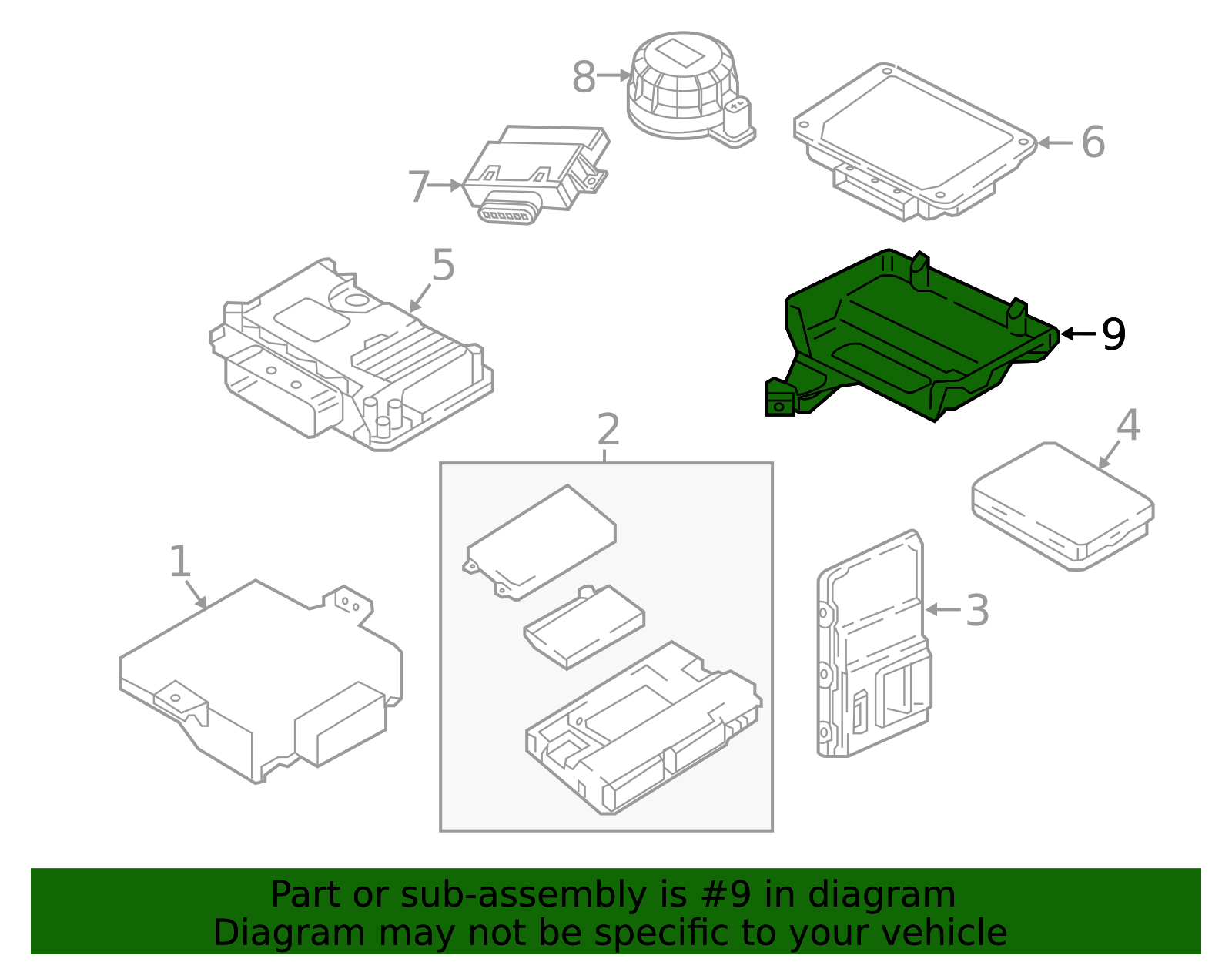 8
6
7
5
9
2
4
1
3

Part or sub-assembly is #9 in diagram
Diagram may not be specific to your vehicle