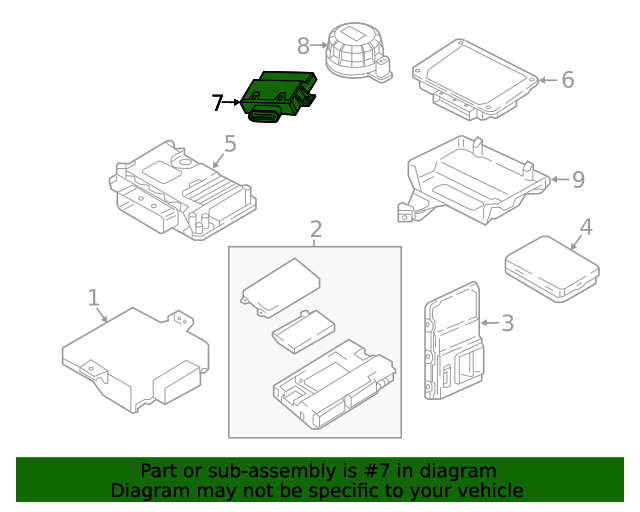 8
6
7
5
9
2
4
1
3

Part or sub-assembly is #7 in diagram
Diagram may not be specific to your vehicle