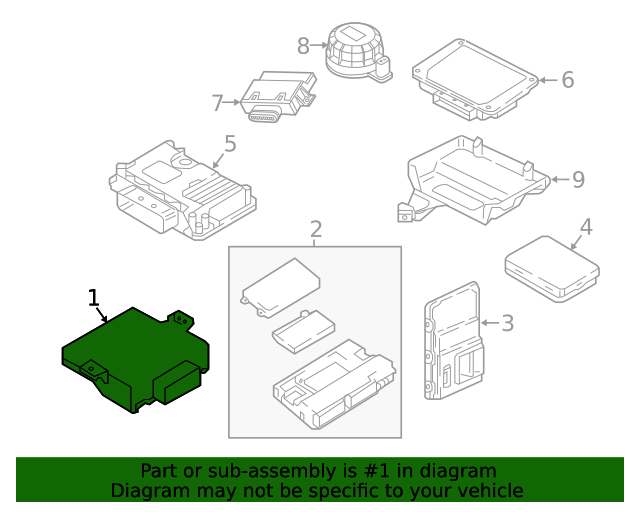 8
6
7
5
9
2
4
1
3
Part or sub-assembly is #1 in diagram
Diagram may not be specific to your vehicle