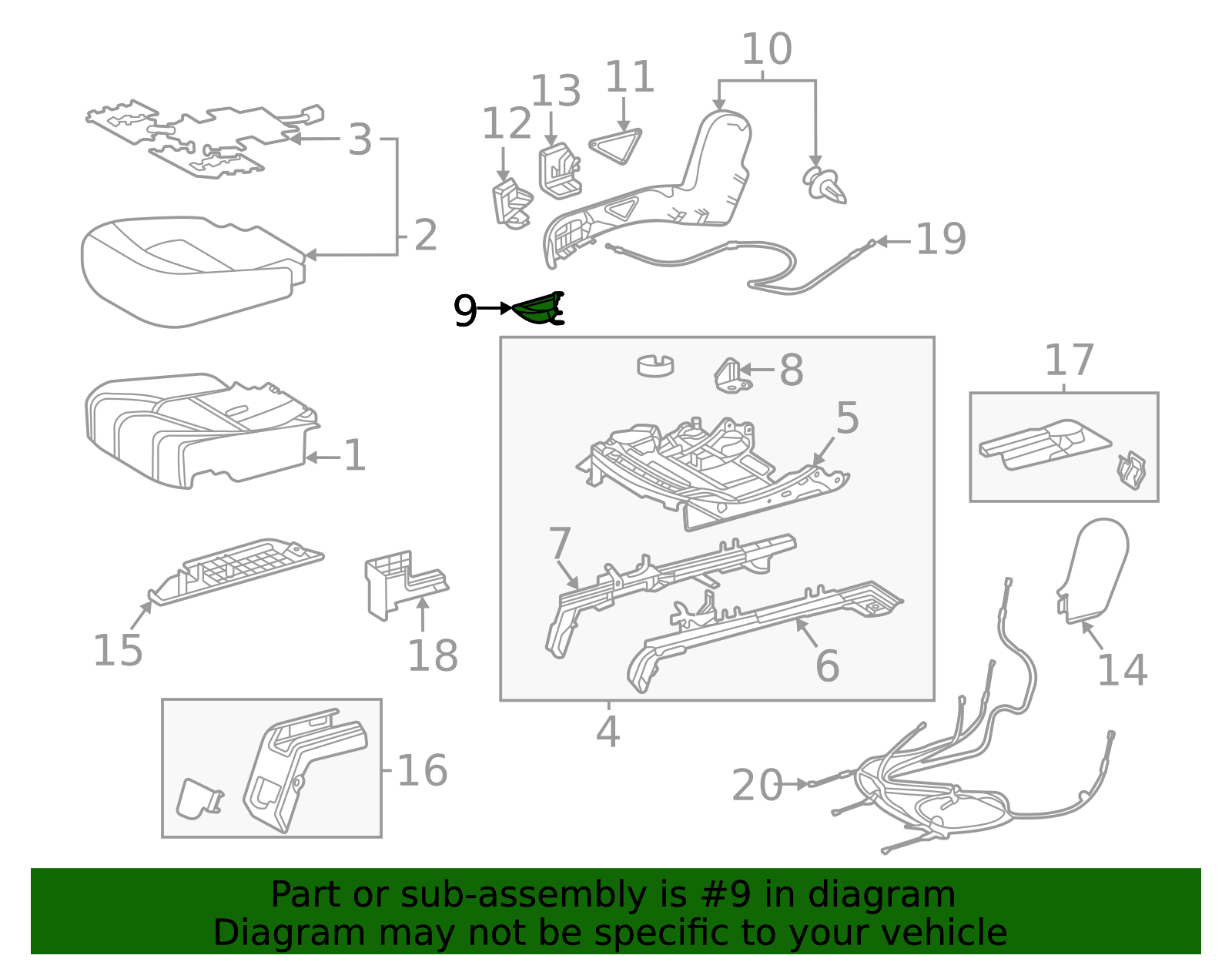 10
13
11
12
3
2
19
9
8
17
5
1
7
15
18
6
14
4
16
20

Part or sub-assembly is #9 in diagram
Diagram may not be specific to your vehicle