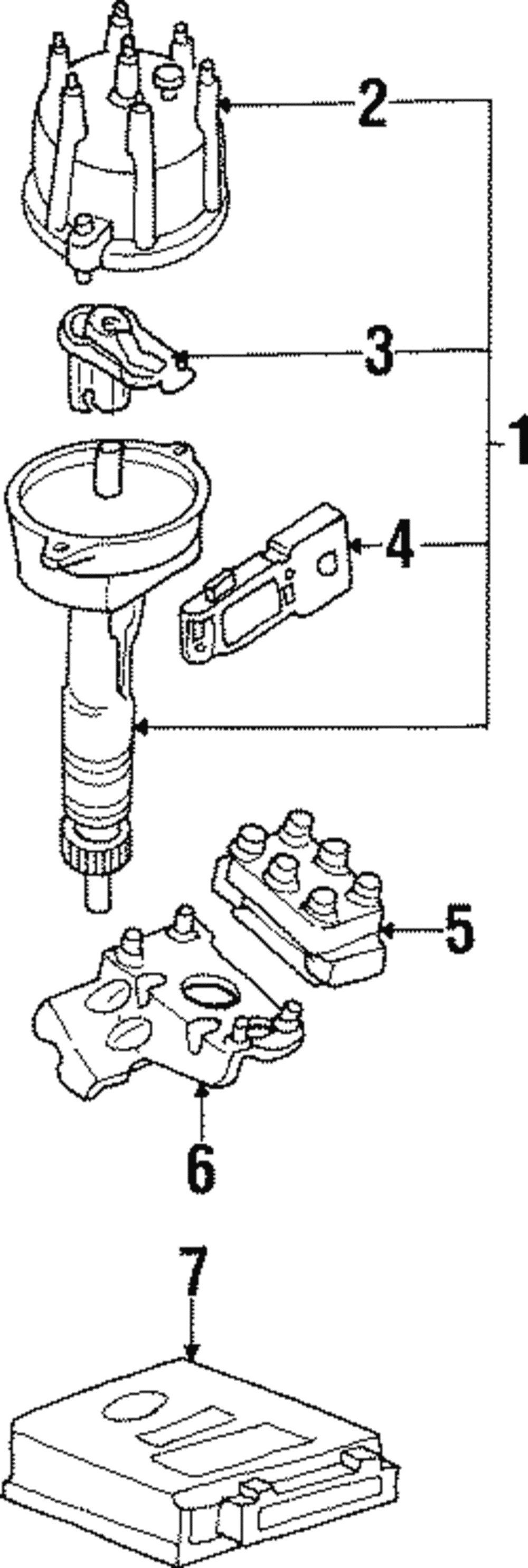 2
3
1
4
5
6
7