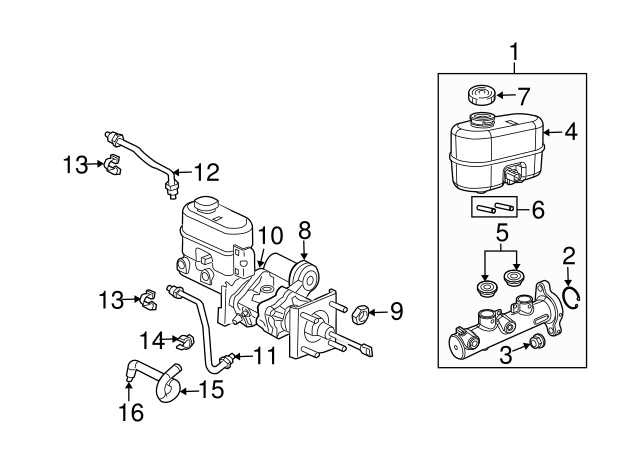 1
7
4
6
5
2
3
13
12
10
8
13
9
14
11
15
16