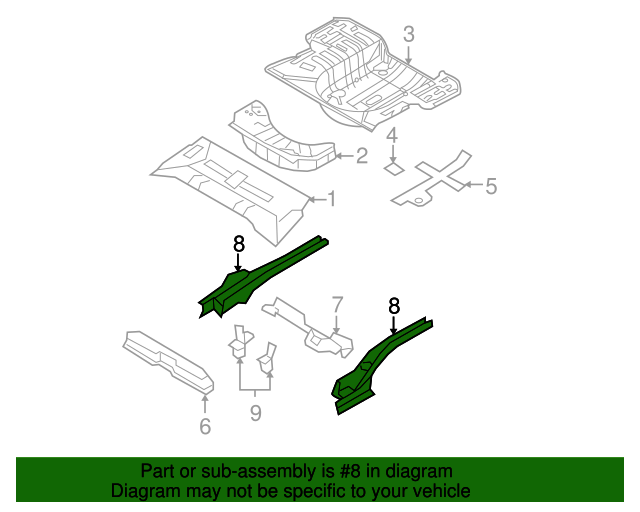 3

2

4

5

1

8

7

8

6

9

Part or sub-assembly is #8 in diagram
Diagram may not be specific to your vehicle