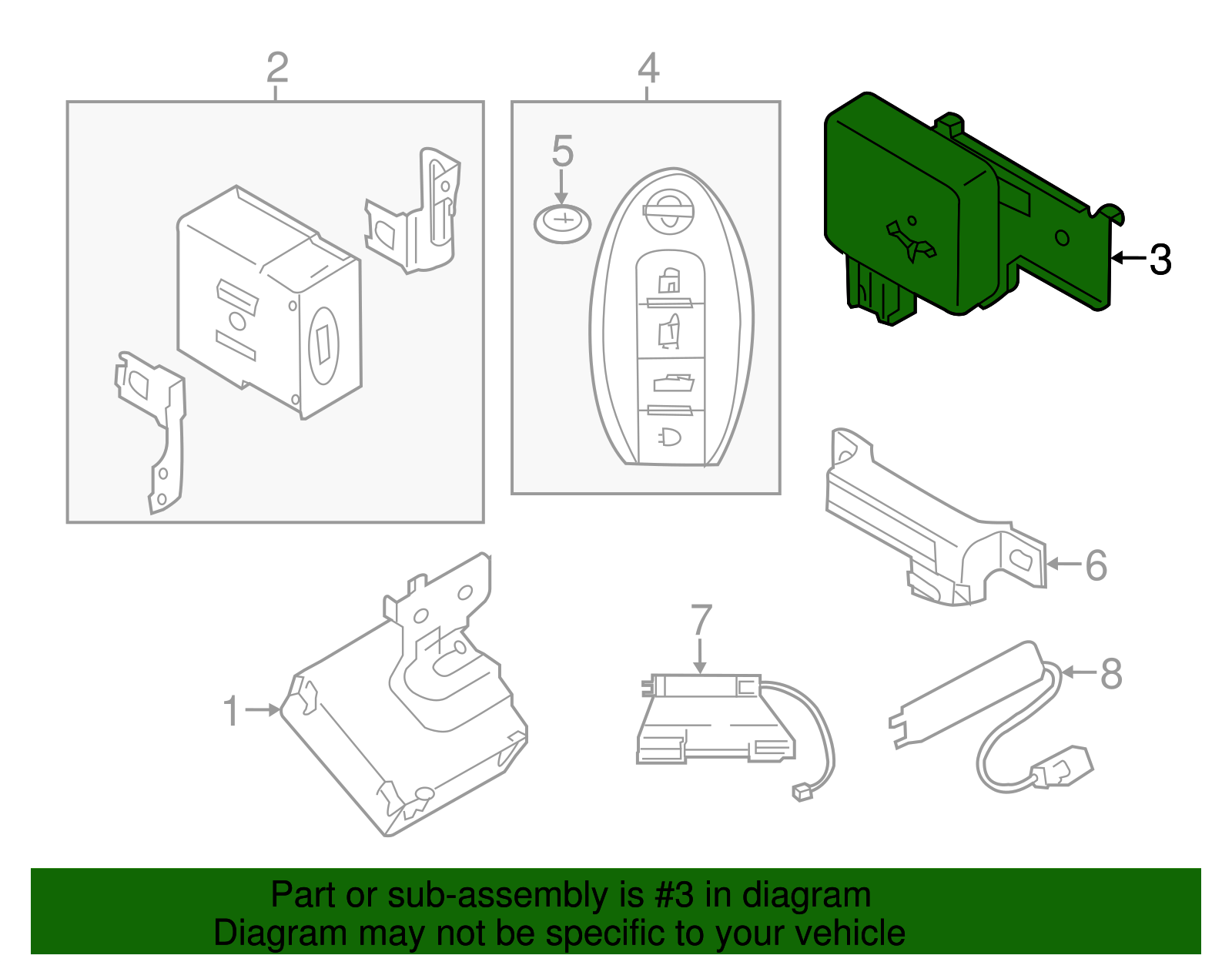 2

4

5

3

6

7

1

8

Part or sub-assembly is #3 in diagram
Diagram may not be specific to your vehicle