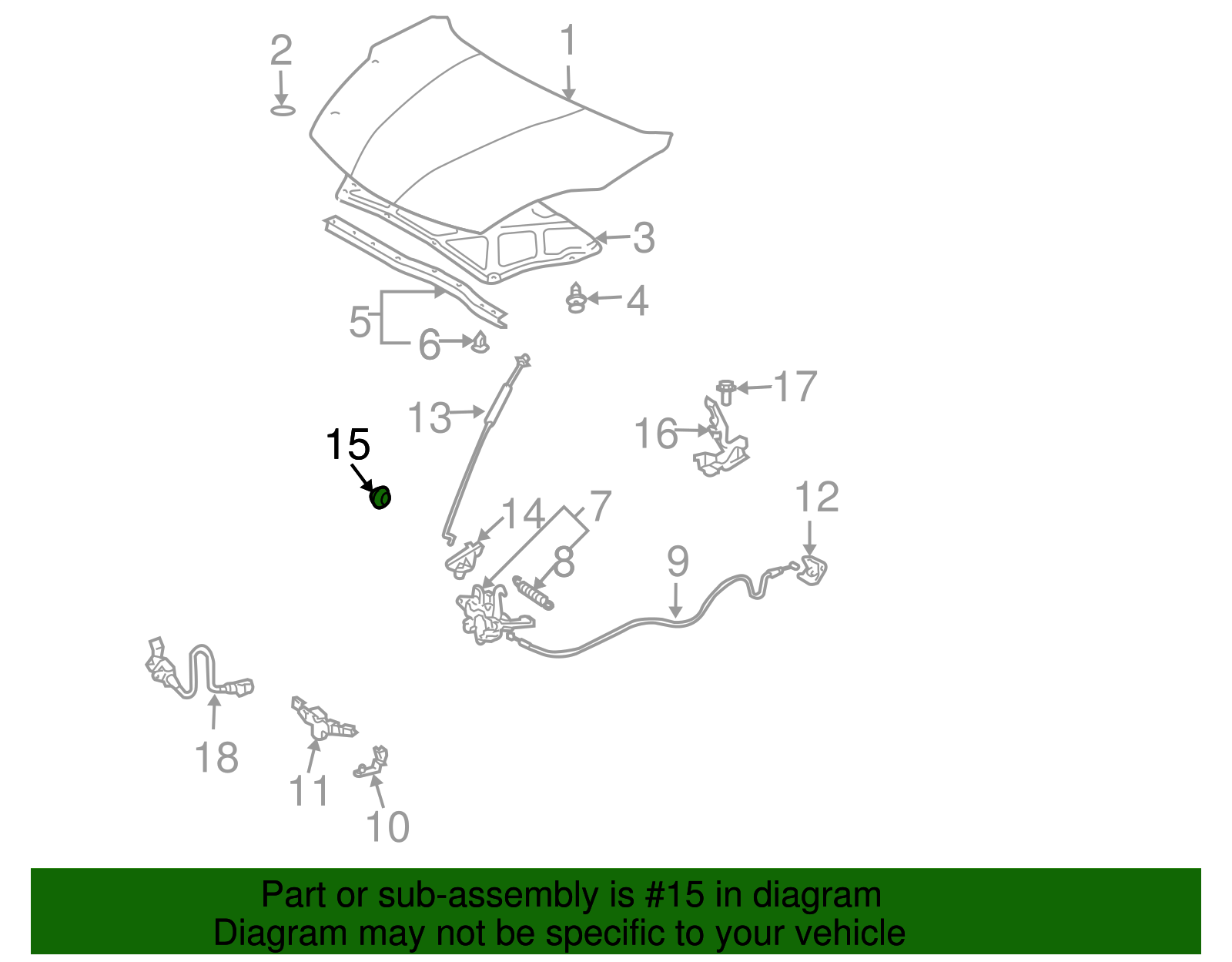 2
1
3
4
5
6
17
13
16
15
14
7
12
8
9
18
11
10

Part or sub-assembly is #15 in diagram
Diagram may not be specific to your vehicle