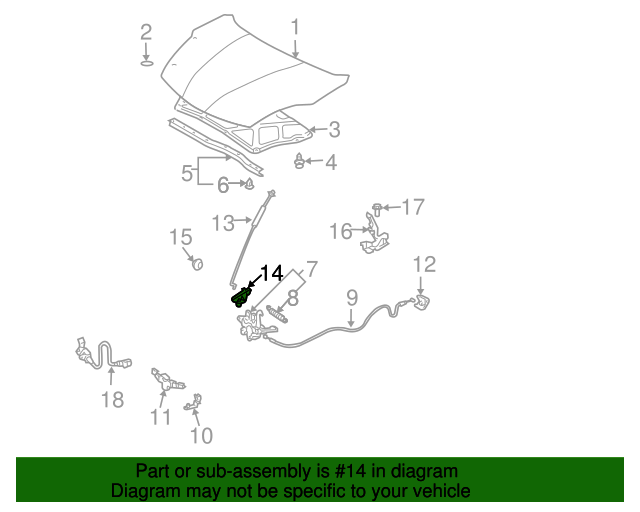 2
1
3
4
5
6
13
17
16
15
14
7
12
8
9
18
11
10

Part or sub-assembly is #14 in diagram
Diagram may not be specific to your vehicle