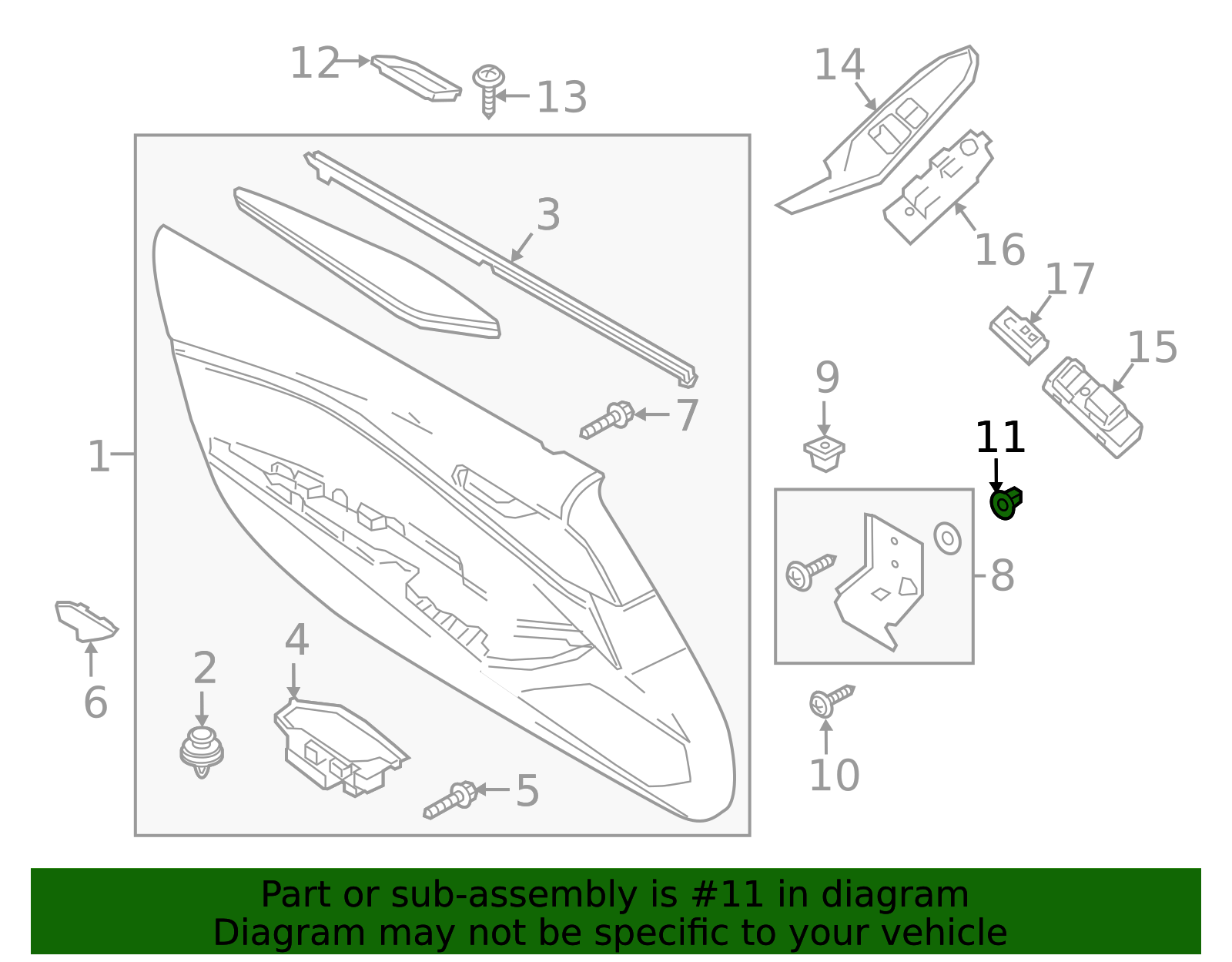 12
13
14
3
16
17
15
1
7
9
11
8
6
2
4
5
10

Part or sub-assembly is #11 in diagram
Diagram may not be specific to your vehicle