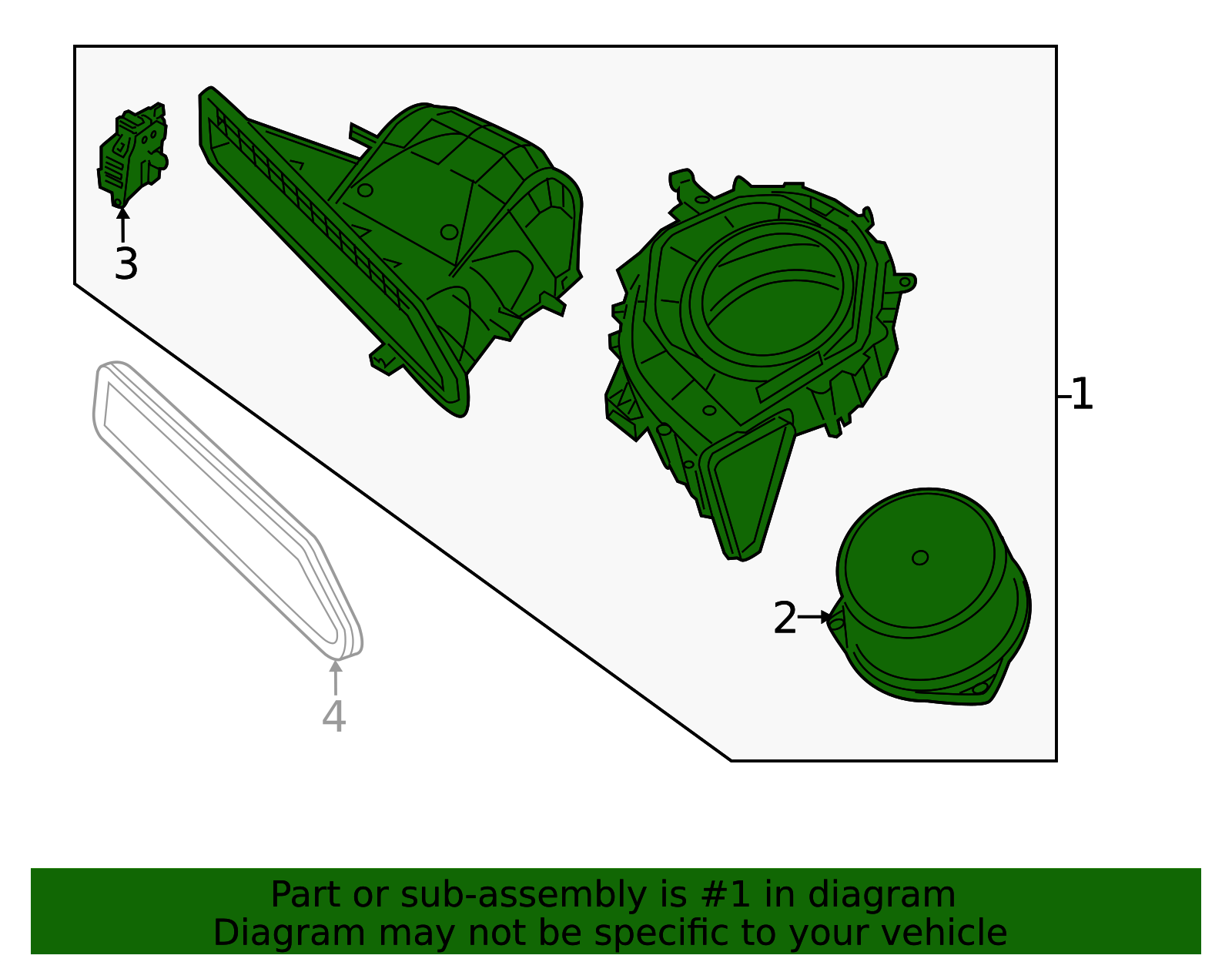 3
1
2
4
Part or sub-assembly is #1 in diagram
Diagram may not be specific to your vehicle