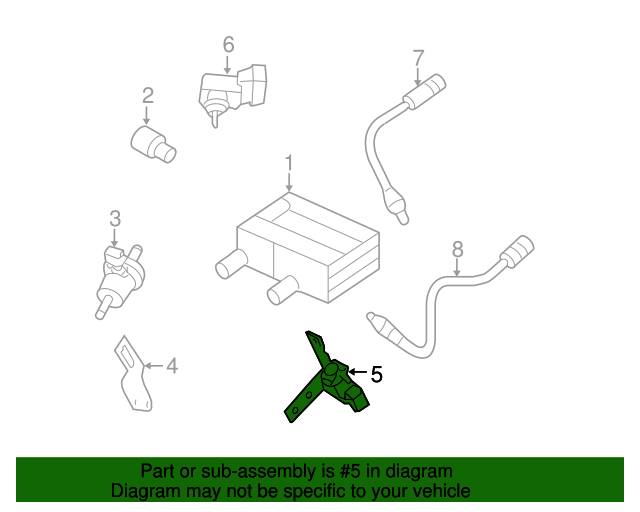 6
7
2
1
3
8
4
5

Part or sub-assembly is #5 in diagram
Diagram may not be specific to your vehicle