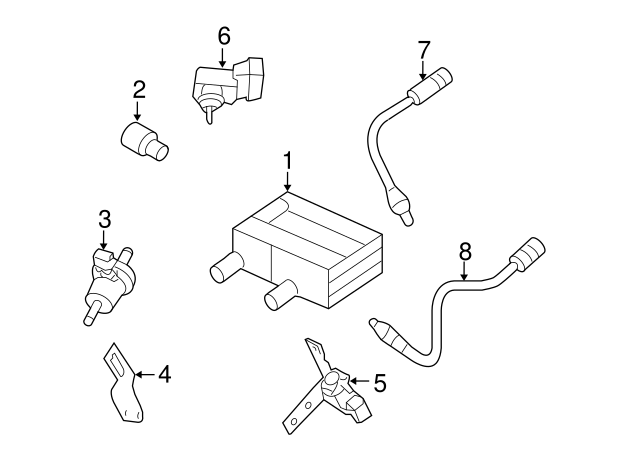 6
7
2
1
3
8
4
5