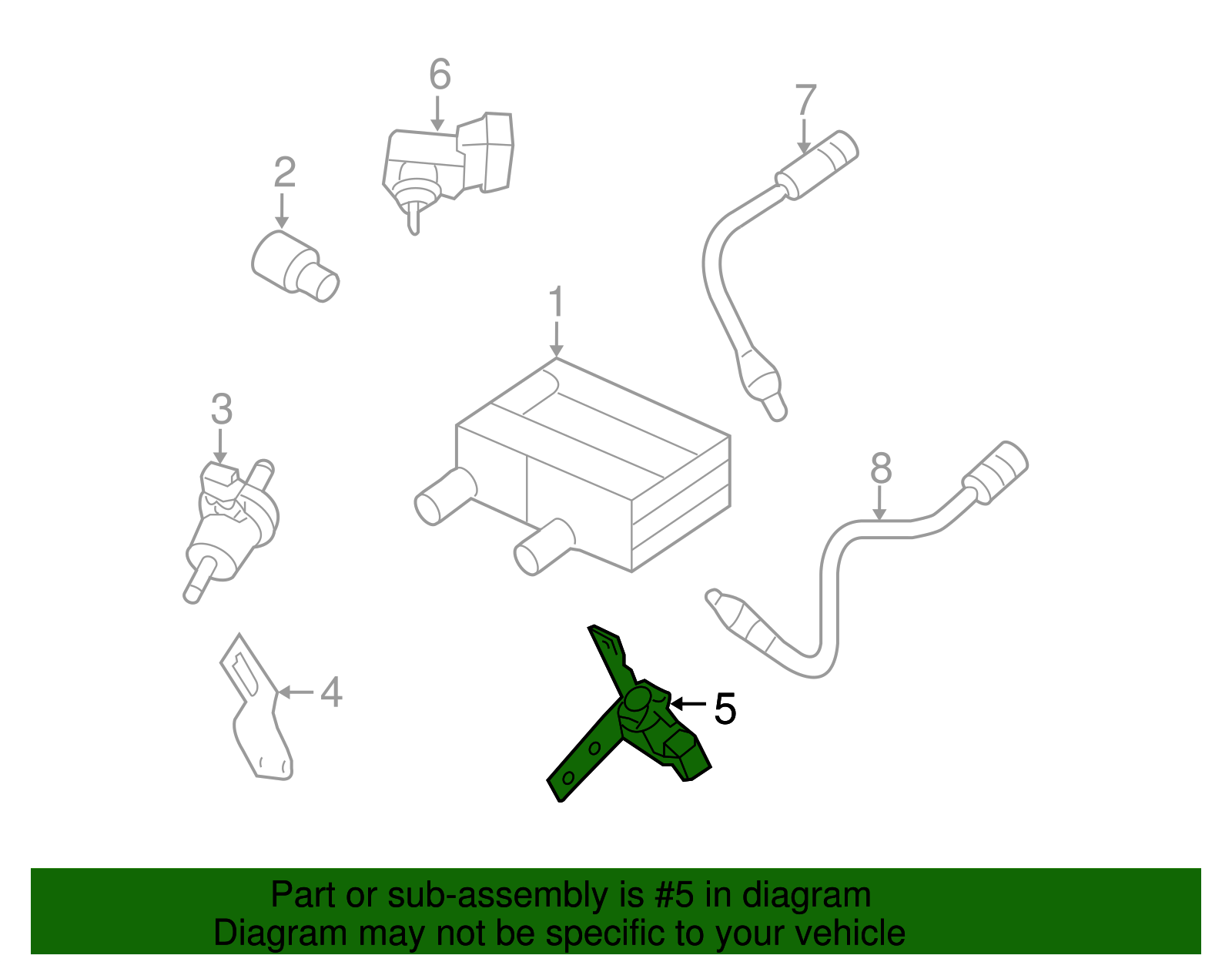 6
7
2
1
3
8
4
5

Part or sub-assembly is #5 in diagram
Diagram may not be specific to your vehicle