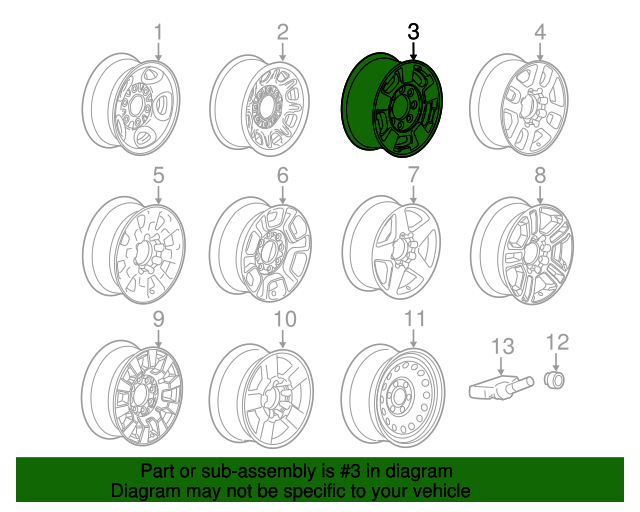 1
2
3
4
5
6
7
8
9
10
11
13
12

Part or sub-assembly is #3 in diagram
Diagram may not be specific to your vehicle