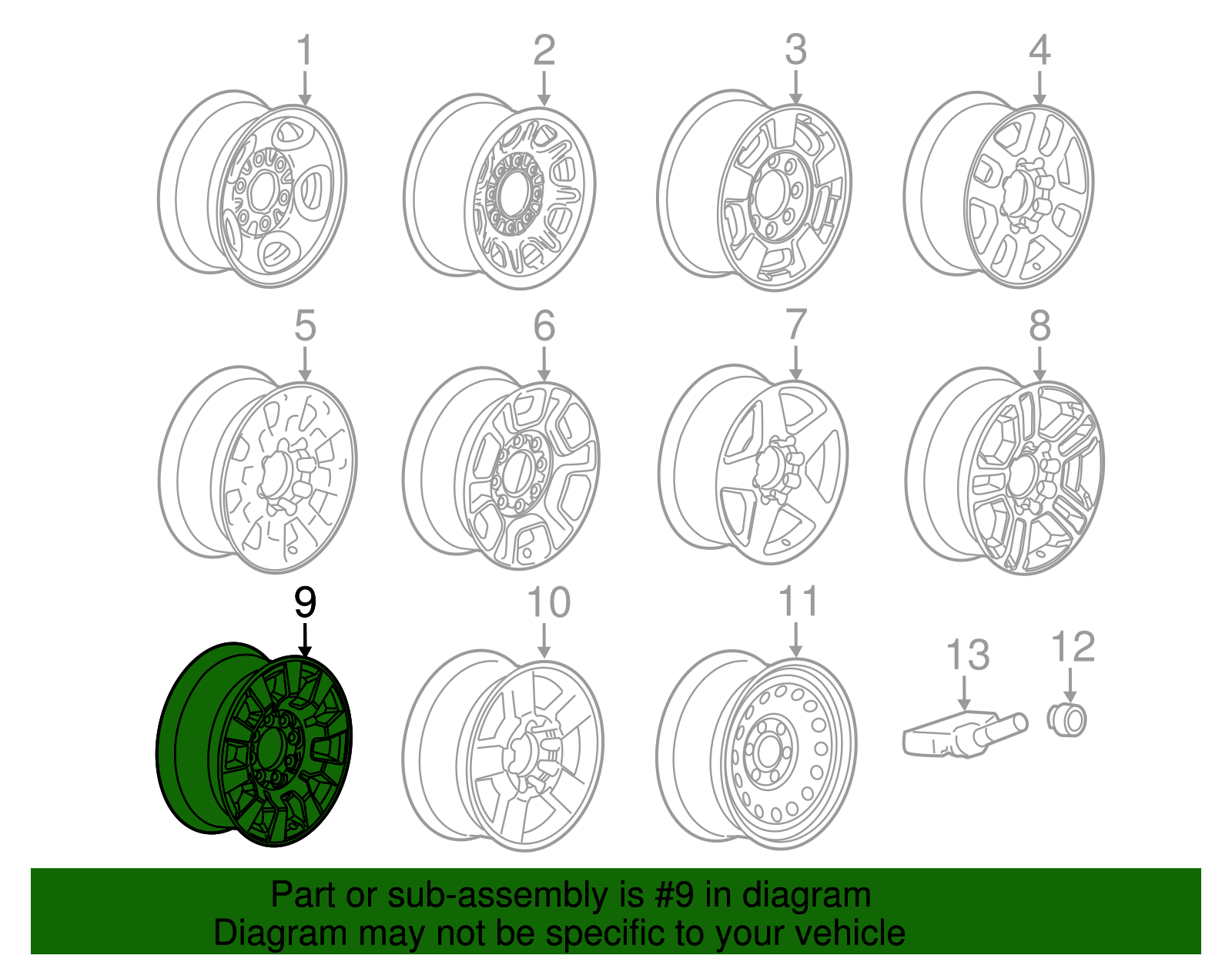 1
2
3
4
5
6
7
8
9
10
11
13
12

Part or sub-assembly is #9 in diagram
Diagram may not be specific to your vehicle