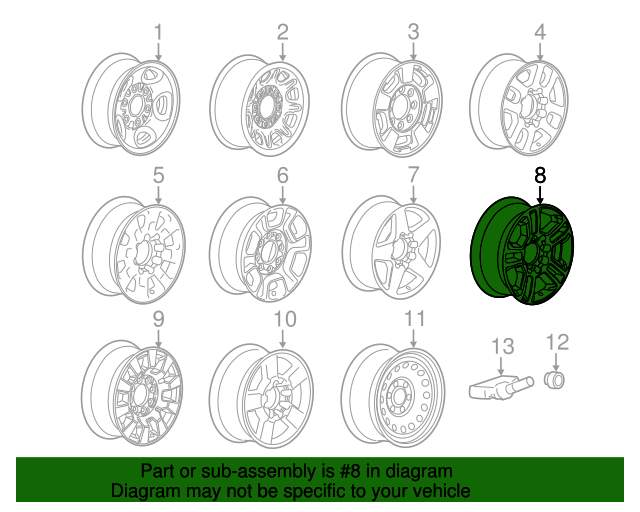 1
2
3
4
5
6
7
8
9
10
11
13
12

Part or sub-assembly is #8 in diagram
Diagram may not be specific to your vehicle