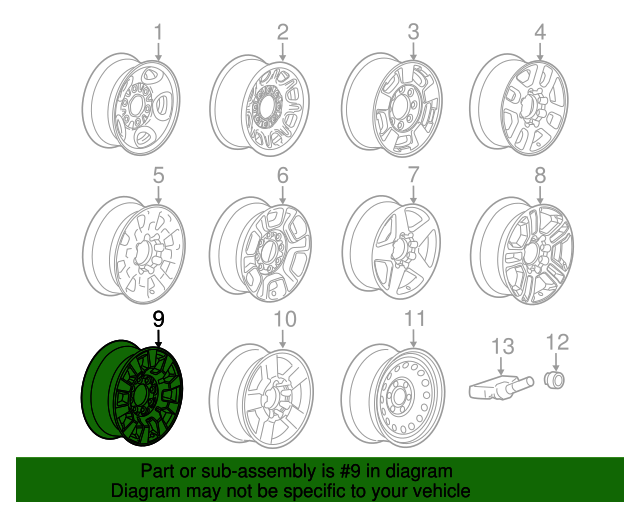 1
2
3
4
5
6
7
8
9
10
11
13
12

Part or sub-assembly is #9 in diagram
Diagram may not be specific to your vehicle