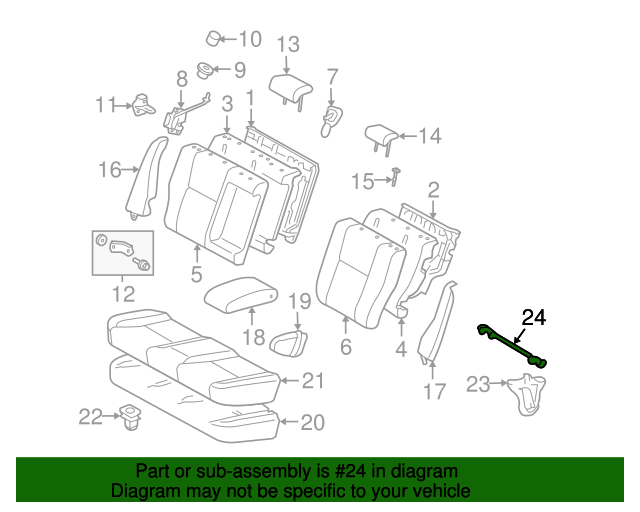 10
13
9
8
7
11
3
1
14
16
15
2
5
12
19
18
6
4
24
21
17
23
22
20

Part or sub-assembly is #24 in diagram
Diagram may not be specific to your vehicle