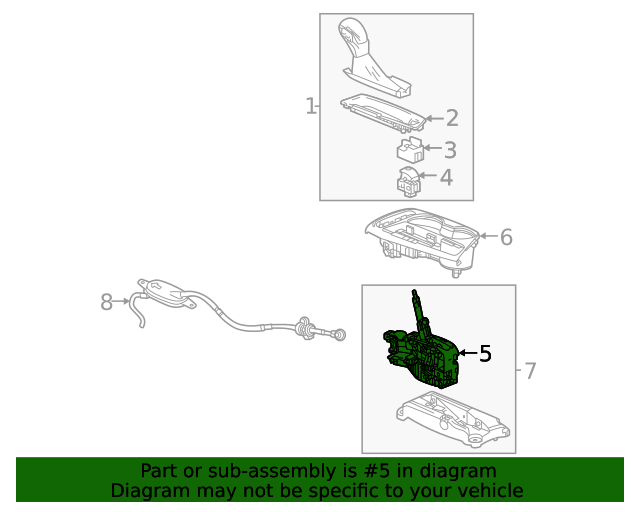 1
2
3
4
6
8
5
7

Part or sub-assembly is #5 in diagram
Diagram may not be specific to your vehicle