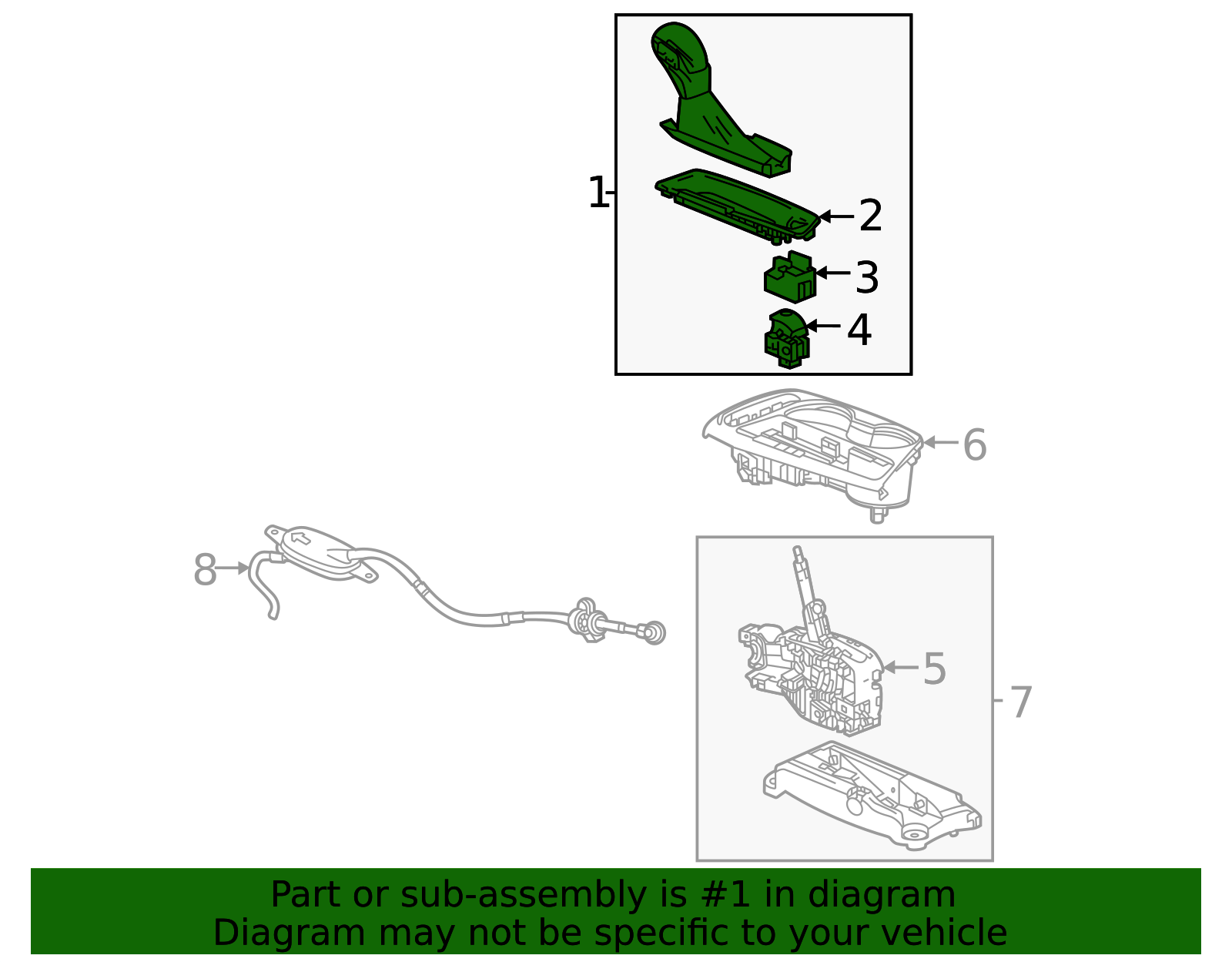 1
2
3
4
6
8
5
7

Part or sub-assembly is #1 in diagram
Diagram may not be specific to your vehicle