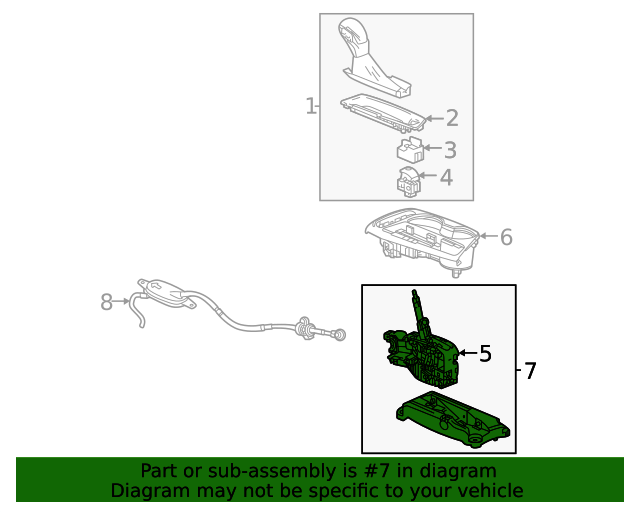 1
2
3
4
6
8
5
7

Part or sub-assembly is #7 in diagram
Diagram may not be specific to your vehicle