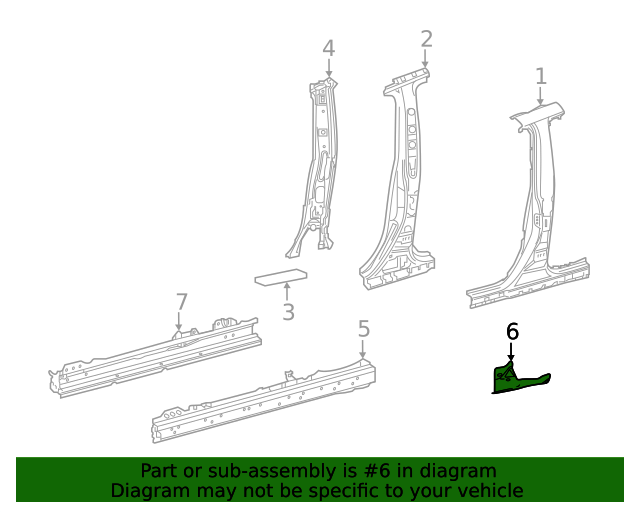 4
2
1
3
7
5
6

Part or sub-assembly is #6 in diagram
Diagram may not be specific to your vehicle